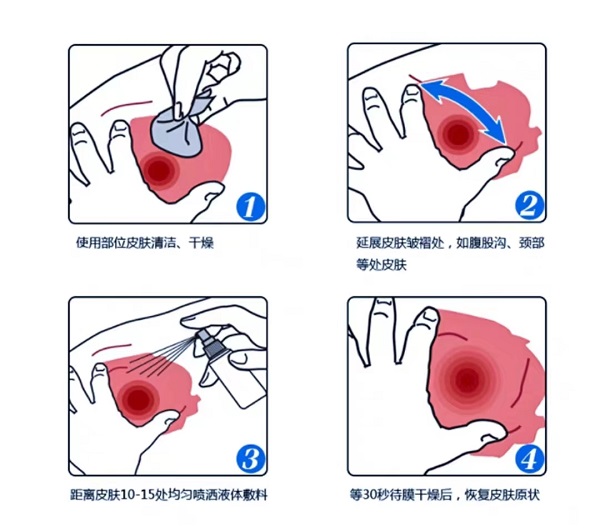 1

使用部位皮肤清洁、干燥

2

延展皮肤皱褶处，如腹股沟、颈部等处皮肤

3

距离皮肤10-15处均匀喷洒液体敷料

4

等30秒待膜干燥后，恢复皮肤原状